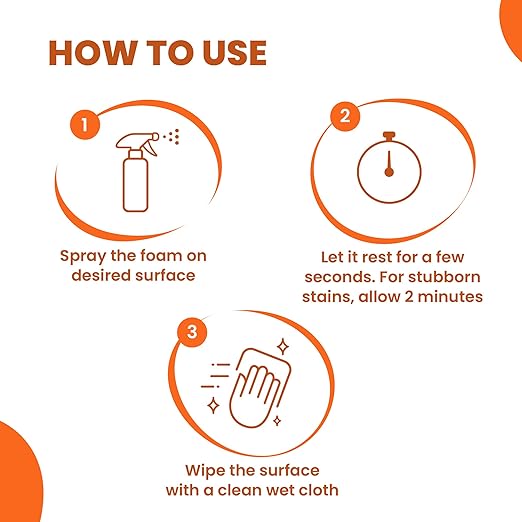 HOW TO USE

1

Spray the foam on desired surface

2

Let it rest for a few seconds. For stubborn stains, allow 2 minutes

3

Wipe the surface with a clean wet cloth